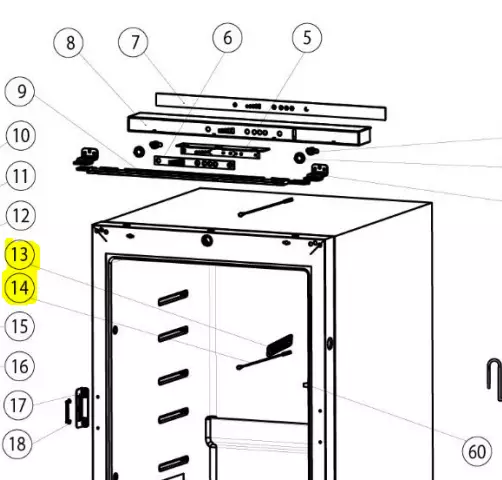 8
7
6
5
9
10
11
12
13
14
15
16
17
18
60