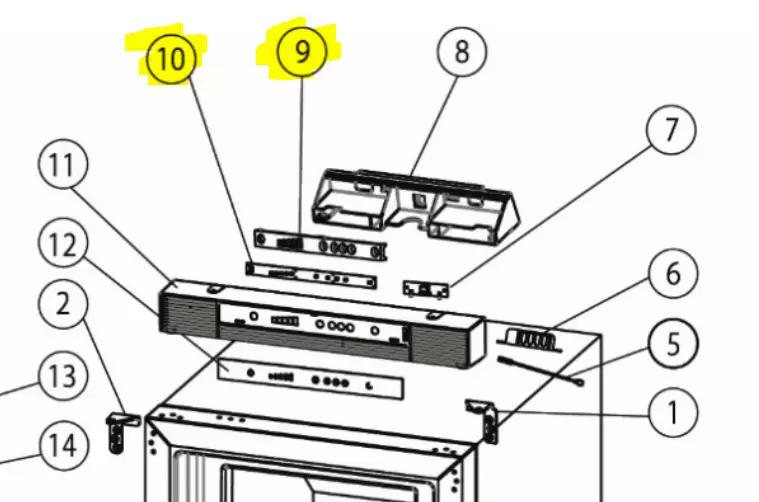 10
9
8
7
11
12
6
2
5
13
1
14