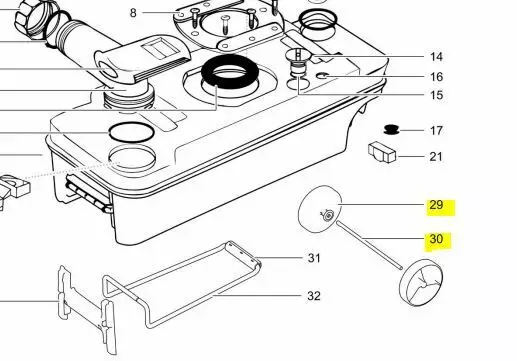 8
14
16
15
17
21
29
30
31
32