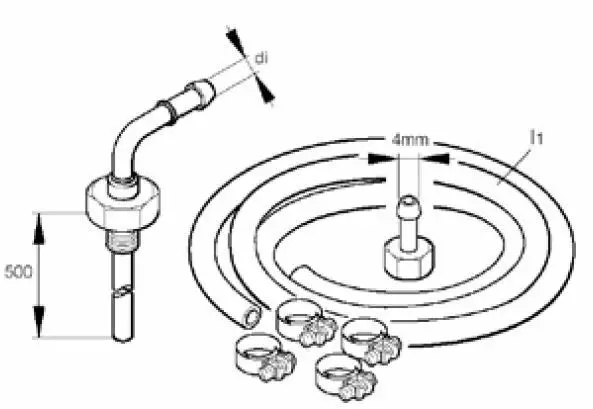 di

4mm

l1

500